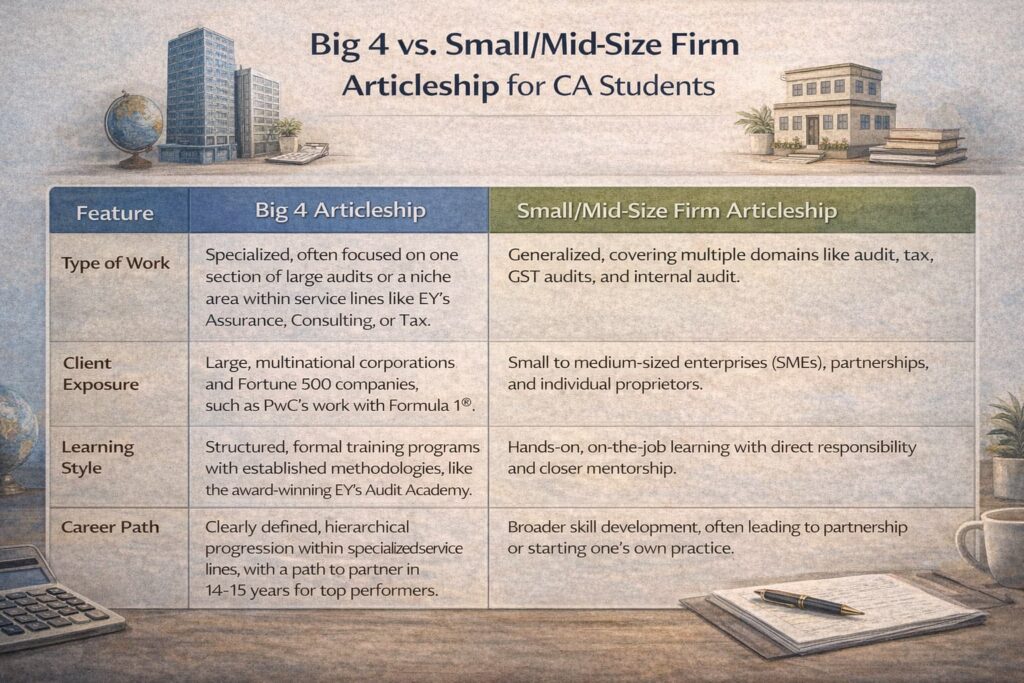 Big 4 vs. Small/Mid-Size Firm

Articleship for CA Students

| Feature | Big 4 Articleship | Small/Mid-Size Firm Articleship |
|---|---|---|
| Type of Work | Specialized, often focused on one section of large audits or a niche area within service lines like EY's Assurance, Consulting, or Tax. | Generalized, covering multiple domains like audit, tax, GST audits, and internal audit. |
| Client Exposure | Large, multinational corporations and Fortune 500 companies, such as PwC's work with Formula 1®. | Small to medium-sized enterprises (SMEs), partnerships, and individual proprietors. |
| Learning Style | Structured, formal training programs with established methodologies, like the award-winning EY's Audit Academy. | Hands-on, on-the-job learning with direct responsibility and closer mentorship. |
| Career Path | Clearly defined, hierarchical progression within specializedservice lines, with a path to partner in 14-15 years for top performers. | Broader skill development, often leading to partnership or starting one's own practice. |